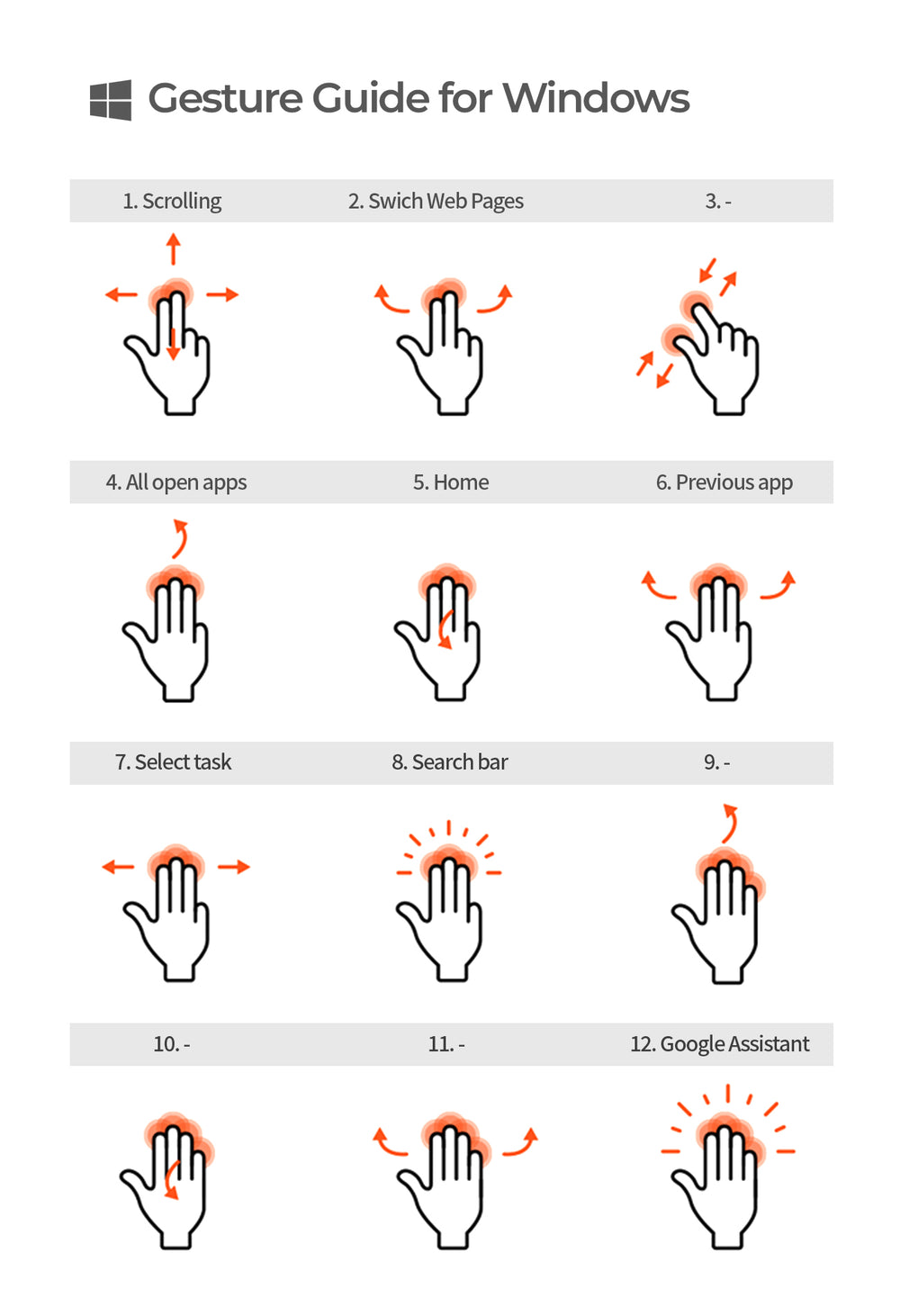 Gesture Guide for Windows

1. Scrolling
2. Swich Web Pages
3. -

4. All open apps
5. Home
6. Previous app

7. Select task
8. Search bar
9. -

10. -
11. -
12. Google Assistant