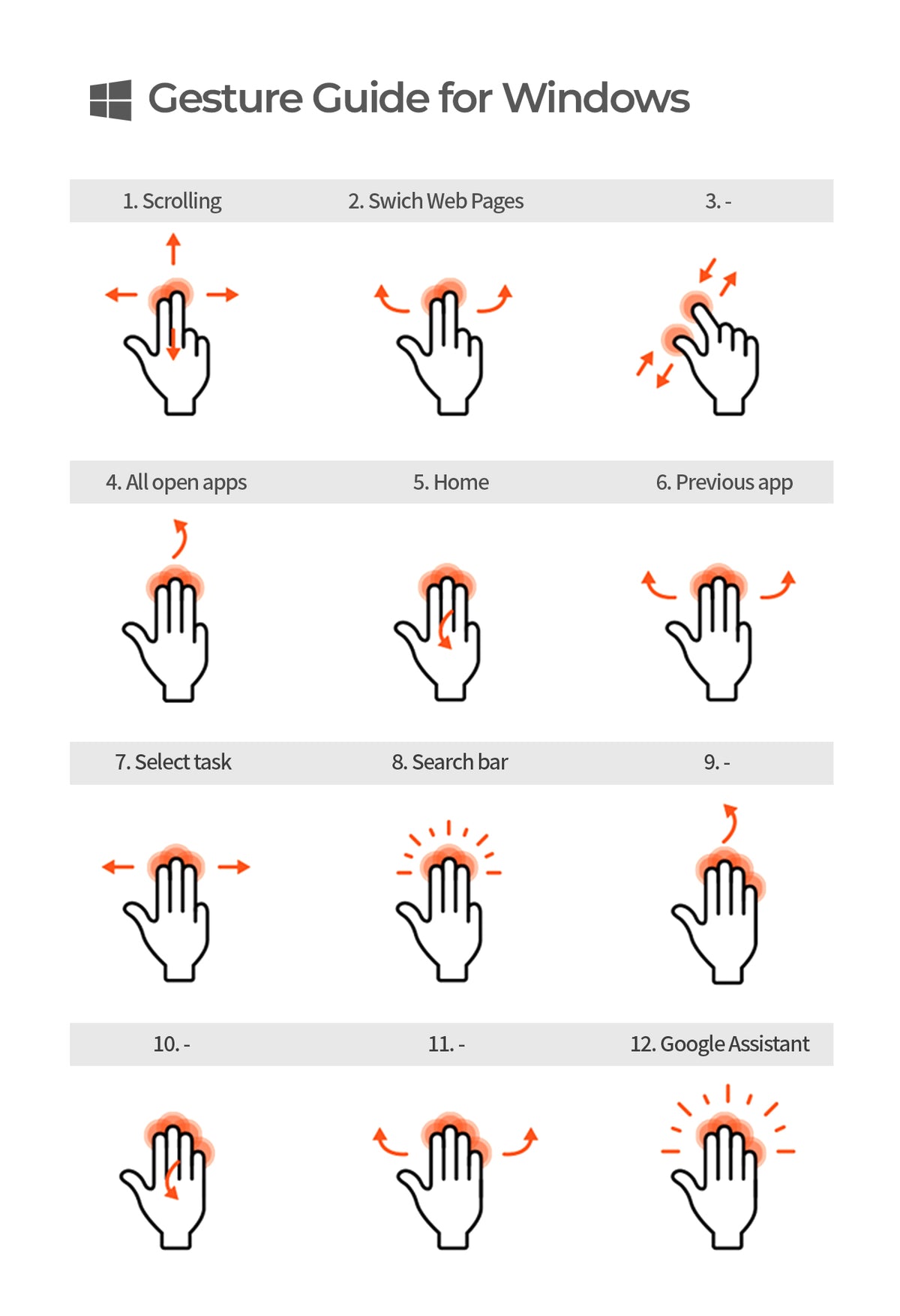 Gesture Guide for Windows

1. Scrolling
2. Swich Web Pages
3. -

4. All open apps
5. Home
6. Previous app

7. Select task
8. Search bar
9. -

10. -
11. -
12. Google Assistant